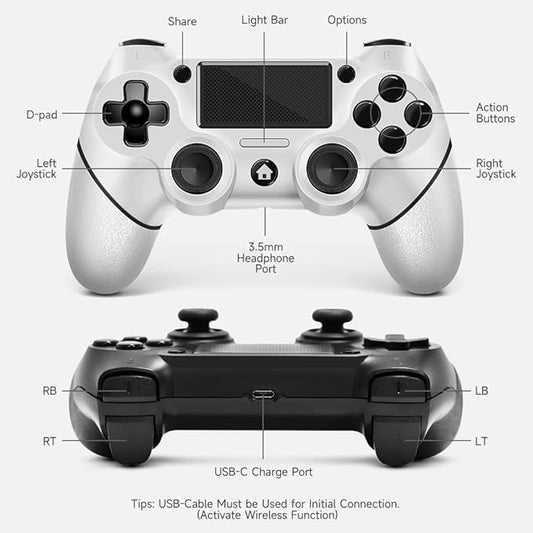 Share
Light Bar
Options
D-pad
Action Buttons
Left Joystick
Right Joystick
3.5mm Headphone Port

RB
LB
RT
LT
USB-C Charge Port

Tips: USB-Cable Must be Used for Initial Connection.
(Activate Wireless Function)